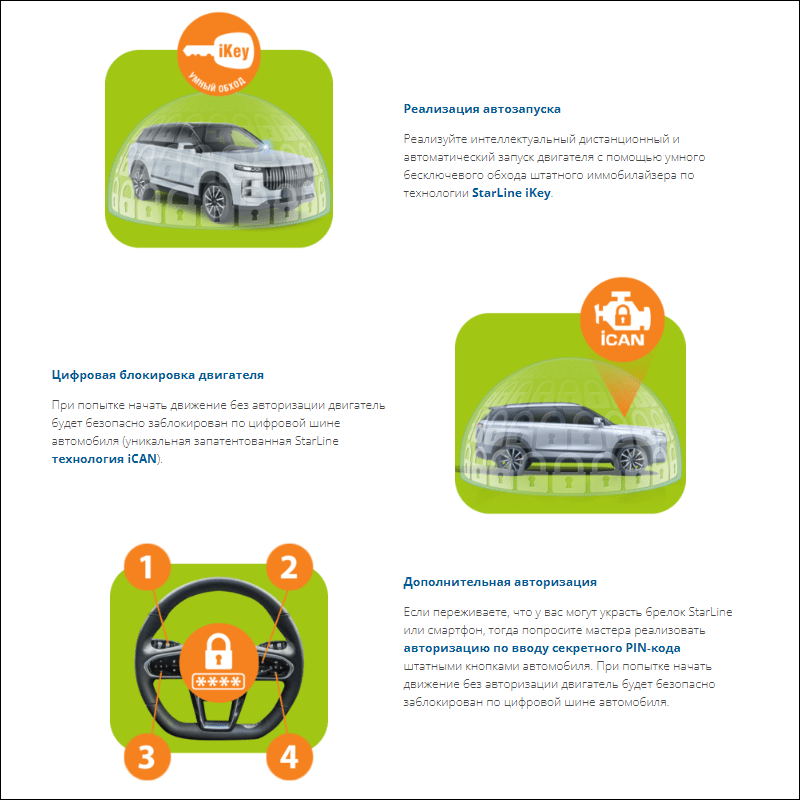 iKey
УМНЫЙ ОБХОД

Реализация автозапуска

Реализуйте интеллектуальный дистанционный и автоматический запуск двигателя с помощью умного бесключевого обхода штатного иммобилайзера по технологии StarLine iKey.

iCAN

Цифровая блокировка двигателя

При попытке начать движение без авторизации двигатель будет безопасно заблокирован по цифровой шине автомобиля (уникальная запатентованная StarLine технология iCAN).

1

2

****

3

4

Дополнительная авторизация

Если переживаете, что у вас могут украсть брелок StarLine или смартфон, тогда попросите мастера реализовать авторизацию по вводу секретного PIN-кода штатными кнопками автомобиля. При попытке начать движение без авторизации двигатель будет безопасно заблокирован по цифровой шине автомобиля.