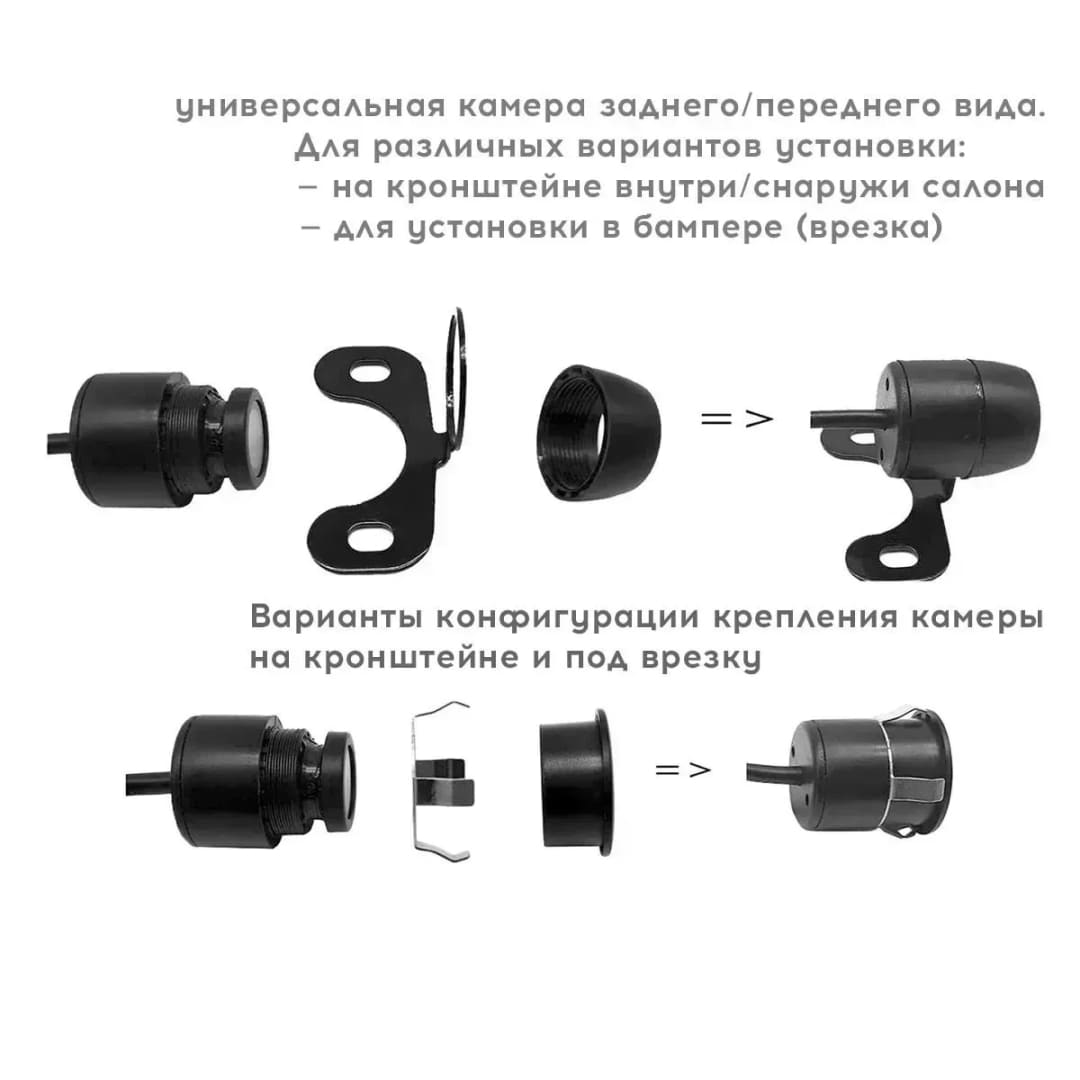 универсальная камера заднего/переднего вида.
Для различных вариантов установки:
– на кронштейне внутри/снаружи салона
– для установки в бампере (врезка)

=>

Варианты конфигурации крепления камеры на кронштейне и под врезку

=>